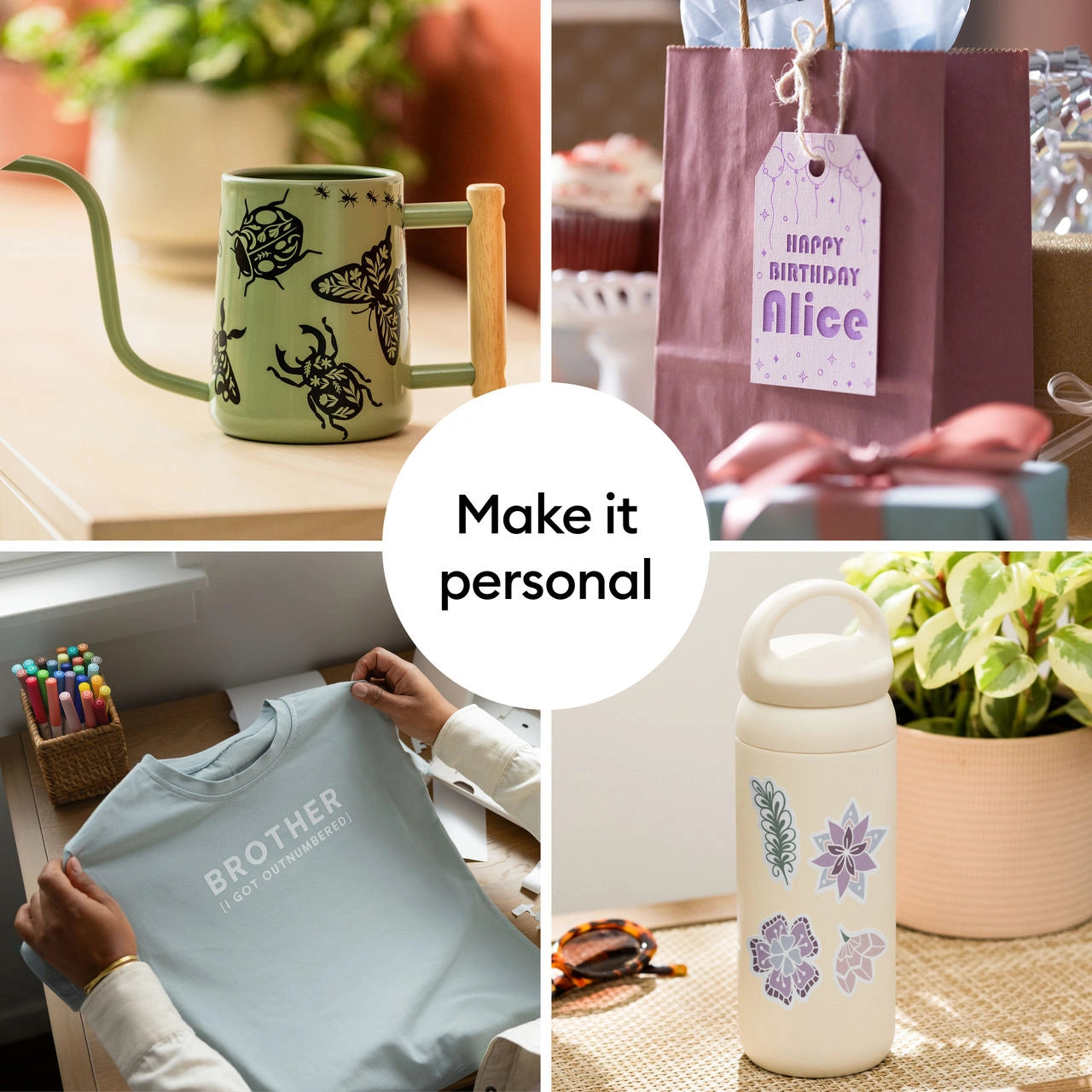 HAPPY BIRTHDAY Alice

Make it personal

BROTHER
[I GOT OUTNUMBERED]