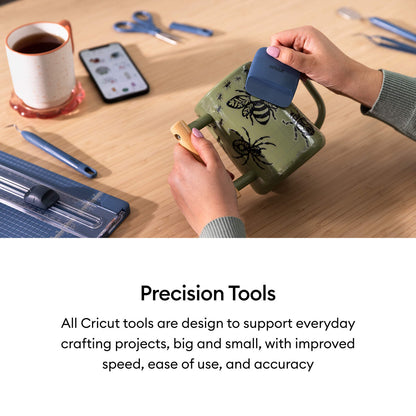 Precision Tools

All Cricut tools are design to support everyday crafting projects, big and small, with improved speed, ease of use, and accuracy